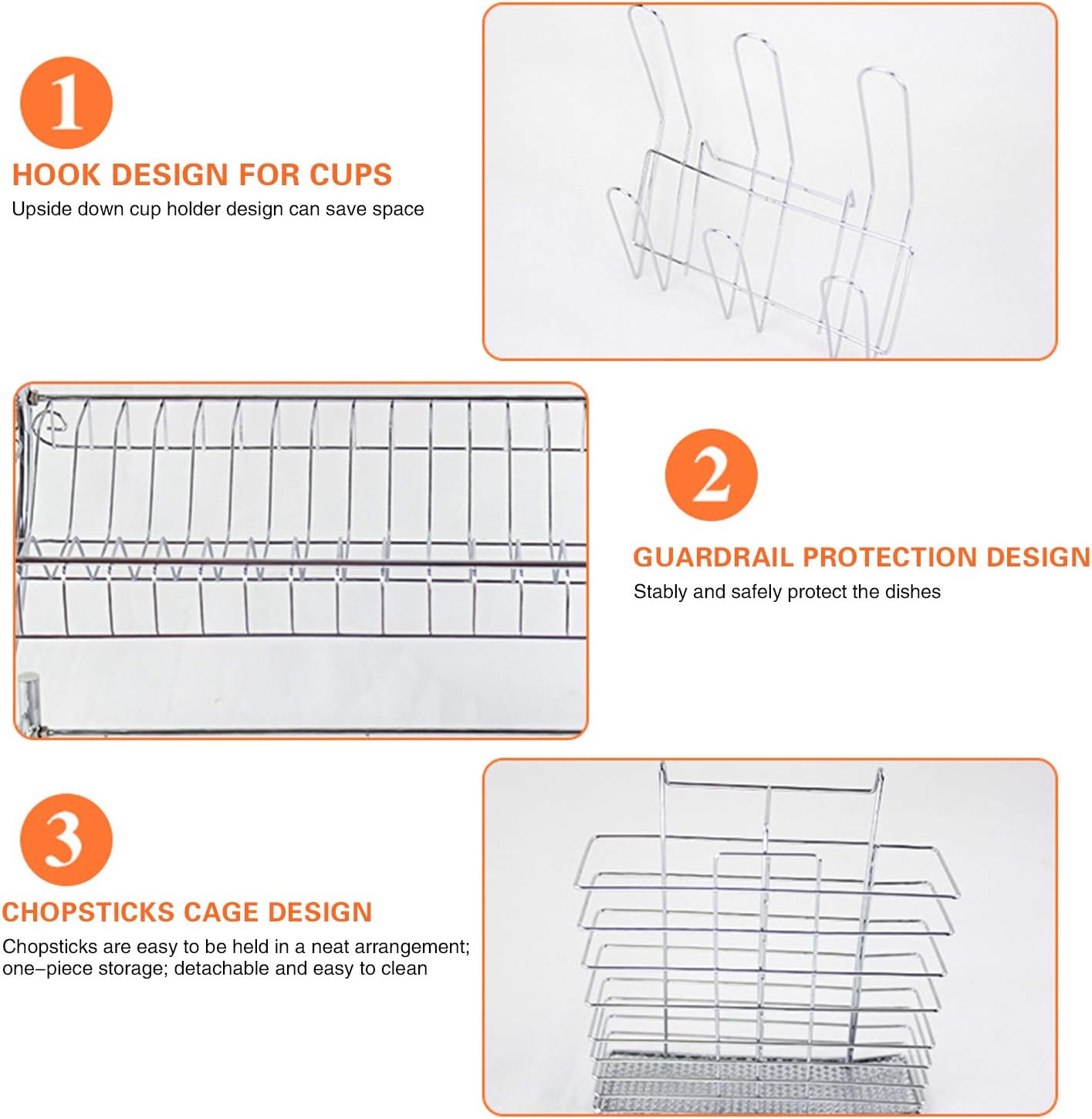 1

HOOK DESIGN FOR CUPS

Upside down cup holder design can save space

2

GUARDRAIL PROTECTION DESIGN

Stably and safely protect the dishes

3

CHOPSTICKS CAGE DESIGN

Chopsticks are easy to be held in a neat arrangement; one-piece storage; detachable and easy to clean