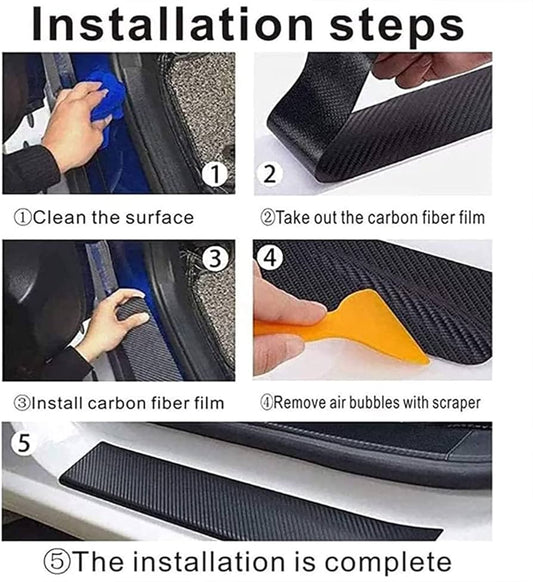 Installation steps

1

2

①Clean the surface

②Take out the carbon fiber film

3

4

③Install carbon fiber film

④Remove air bubbles with scraper

5

⑤The installation is complete