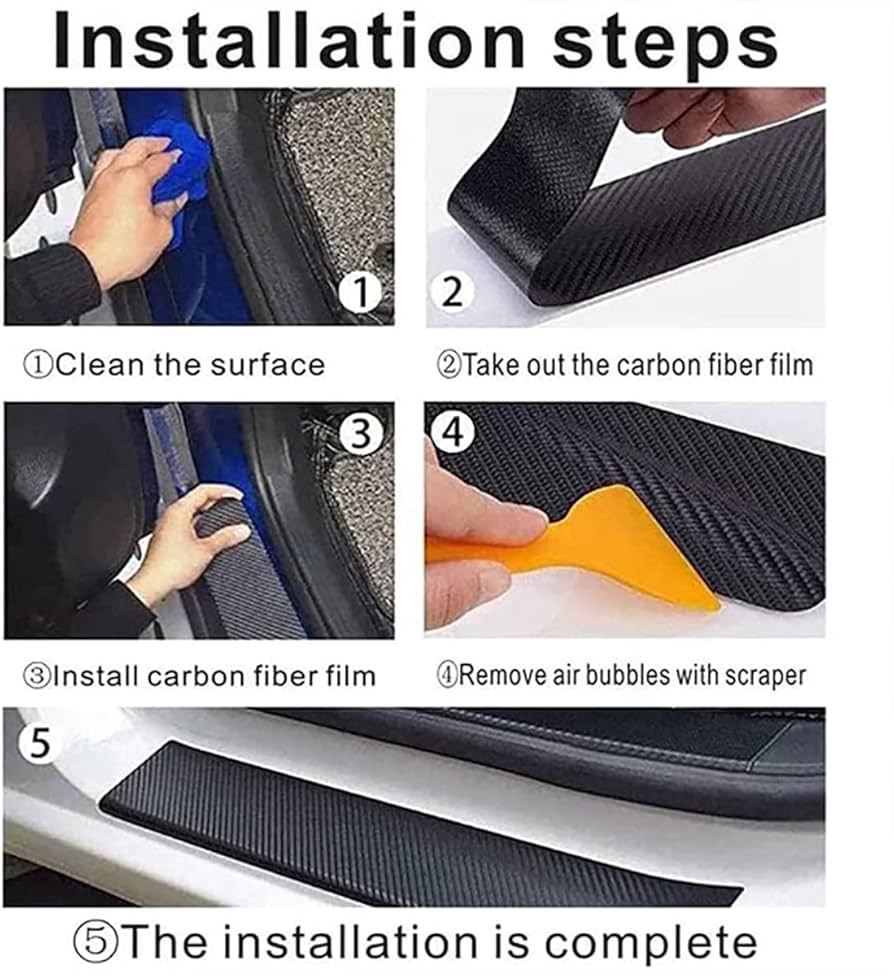 Installation steps

1

2

①Clean the surface

②Take out the carbon fiber film

3

4

③Install carbon fiber film

④Remove air bubbles with scraper

5

⑤The installation is complete