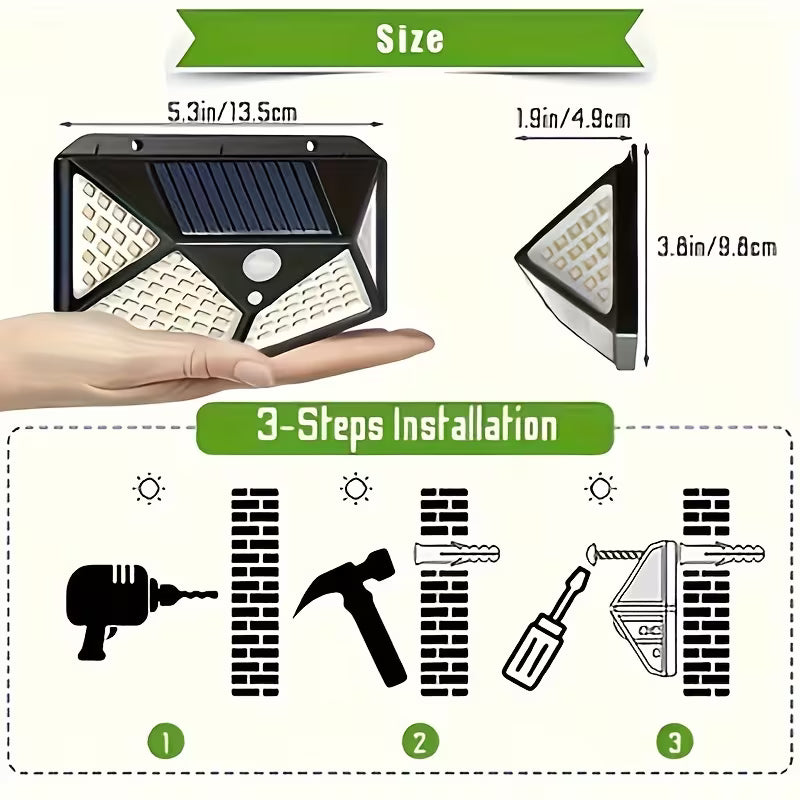 Size

5.3in/13.5cm

1.9in/4.9cm

3.8in/9.8cm

3-Steps Installation

1

2

3