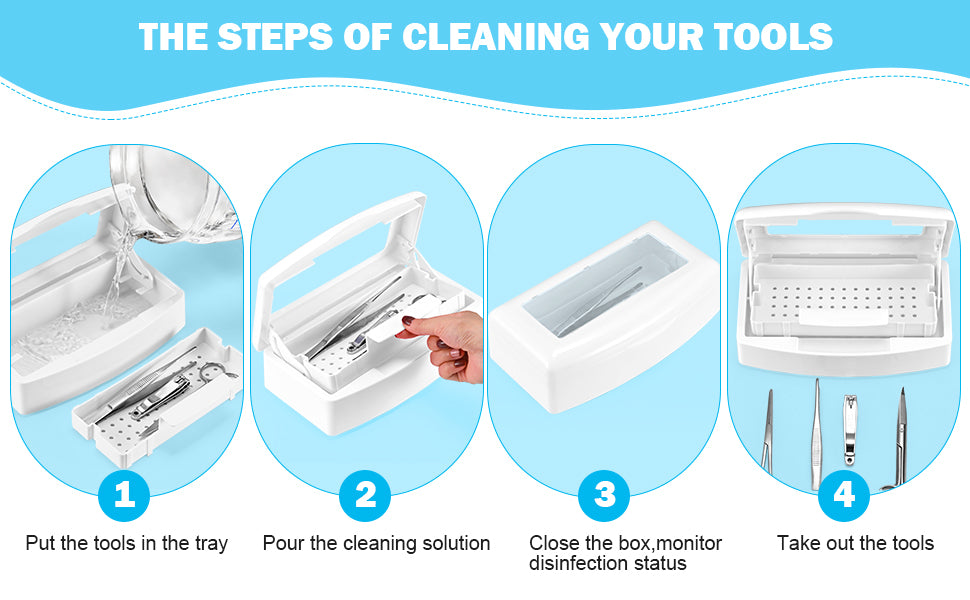 THE STEPS OF CLEANING YOUR TOOLS

1

Put the tools in the tray

2

Pour the cleaning solution

3

Close the box,monitor disinfection status

4

Take out the tools