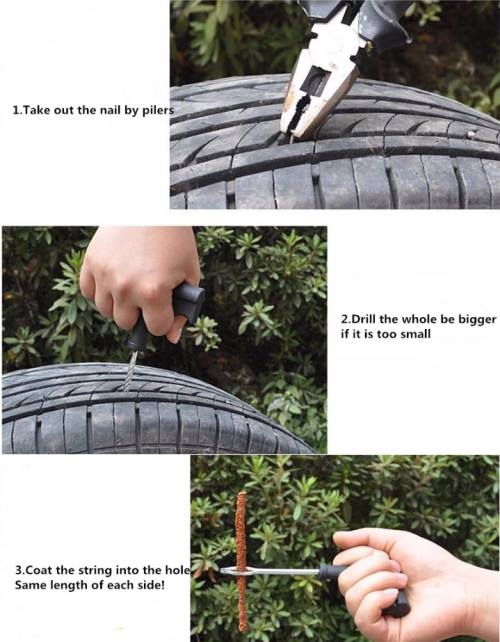 1.Take out the nail by pilers

2.Drill the whole be bigger if it is too small

3.Coat the string into the hole Same length of each side!