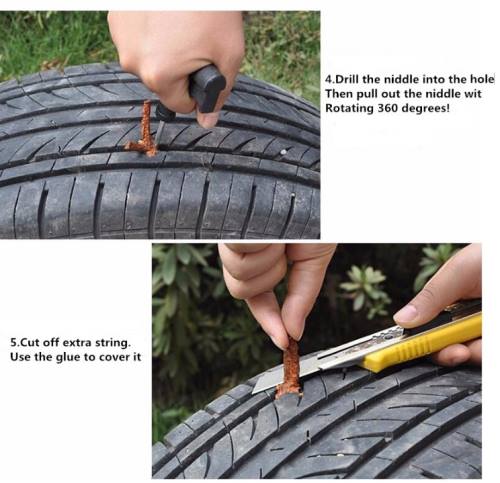 4.Drill the niddle into the hole
Then pull out the niddle wit
Rotating 360 degrees!

5.Cut off extra string.
Use the glue to cover it